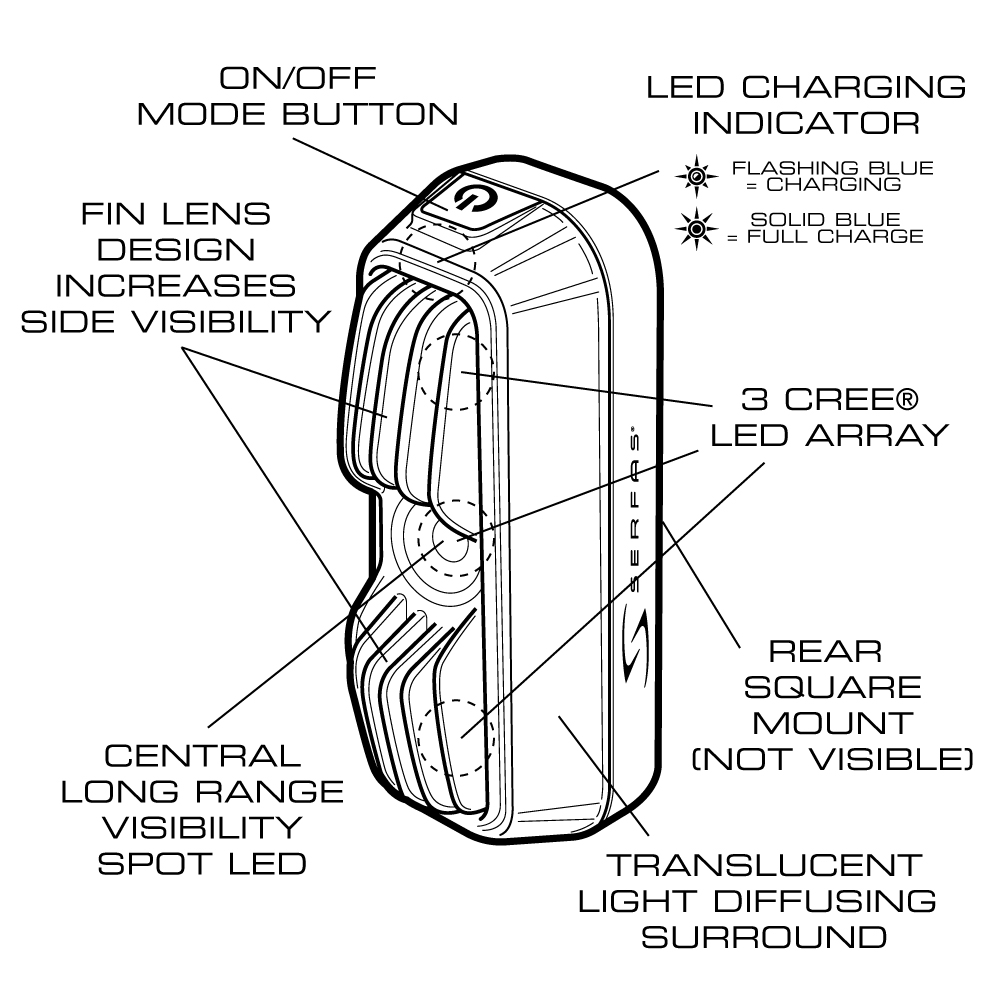 ON/OFF
MODE BUTTON

LED CHARGING
INDICATOR

FLASHING BLUE
= CHARGING

SOLID BLUE
= FULL CHARGE

FIN LENS
DESIGN
INCREASES
SIDE VISIBILITY

3 CREE®
LED ARRAY

SERFAS®

REAR
SQUARE
MOUNT
(NOT VISIBLE)

CENTRAL
LONG RANGE
VISIBILITY
SPOT LED

TRANSLUCENT
LIGHT DIFFUSING
SURROUND