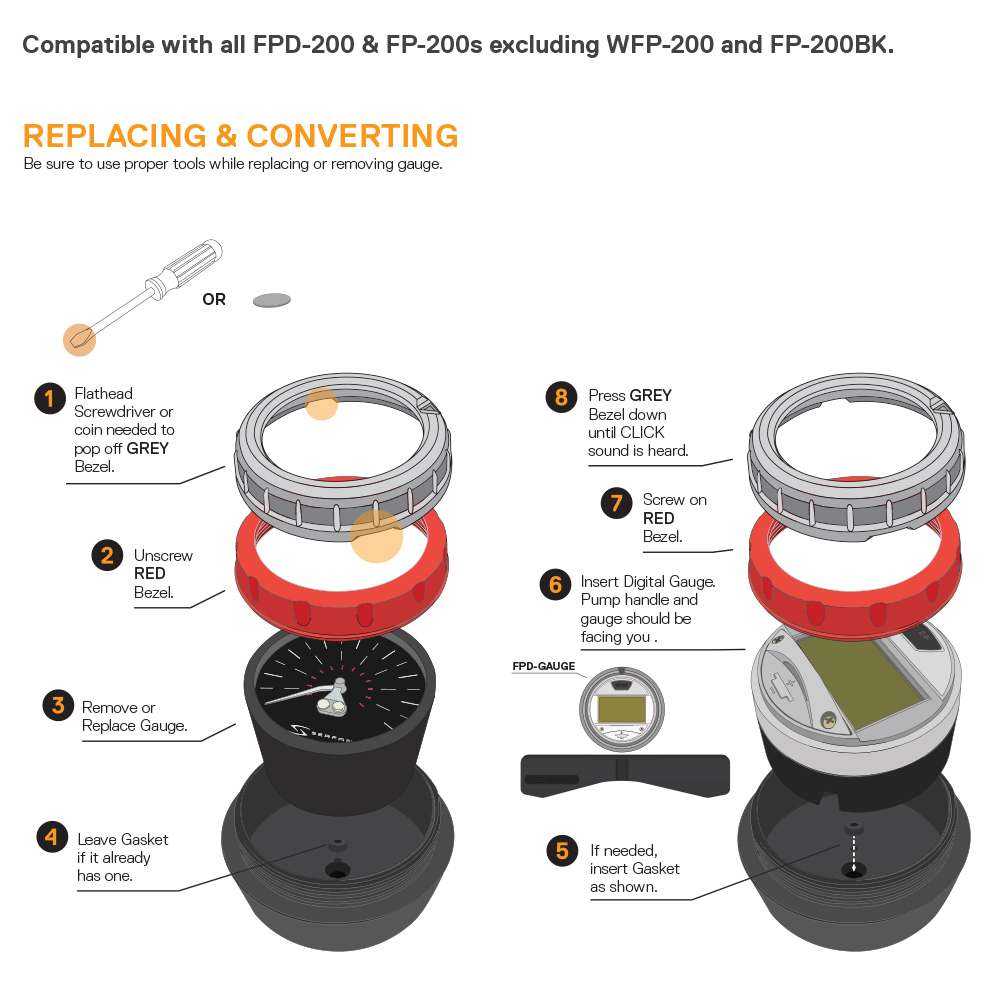 Compatible with all FPD-200 & FP-200s excluding WFP-200 and FP-200BK.

REPLACING & CONVERTING
Be sure to use proper tools while replacing or removing gauge.

OR

1 Flathead Screwdriver or coin needed to pop off GREY Bezel.

2 Unscrew RED Bezel.

3 Remove or Replace Gauge.

4 Leave Gasket if it already has one.

8 Press GREY Bezel down until CLICK sound is heard.

7 Screw on RED Bezel.

6 Insert Digital Gauge. Pump handle and gauge should be facing you .

FPD-GAUGE

5 If needed, insert Gasket as shown.